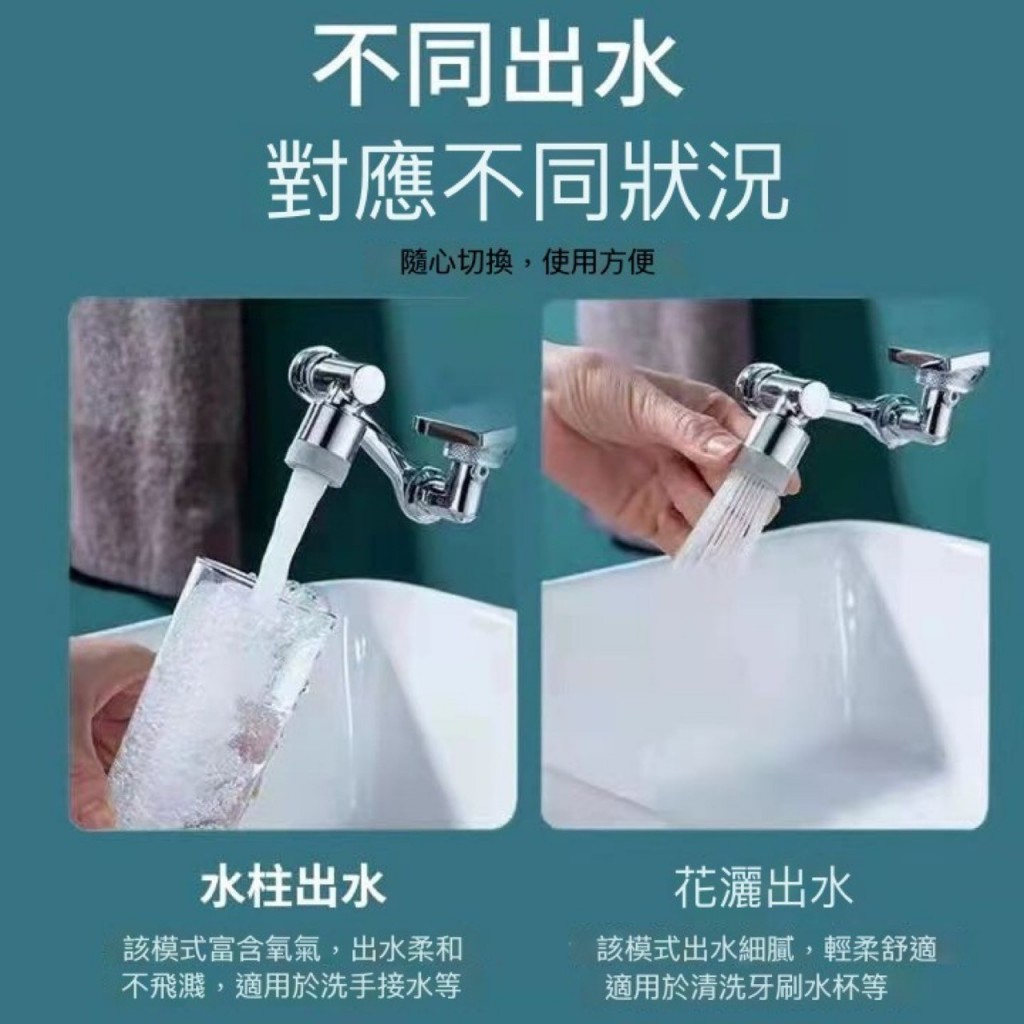 不同出水
對應不同狀況

隨心切換，使用方便

水柱出水

該模式富含氧氣，出水柔和不飛濺，適用於洗手接水等

花灑出水

該模式出水細膩，輕柔舒適適用於清洗牙刷水杯等