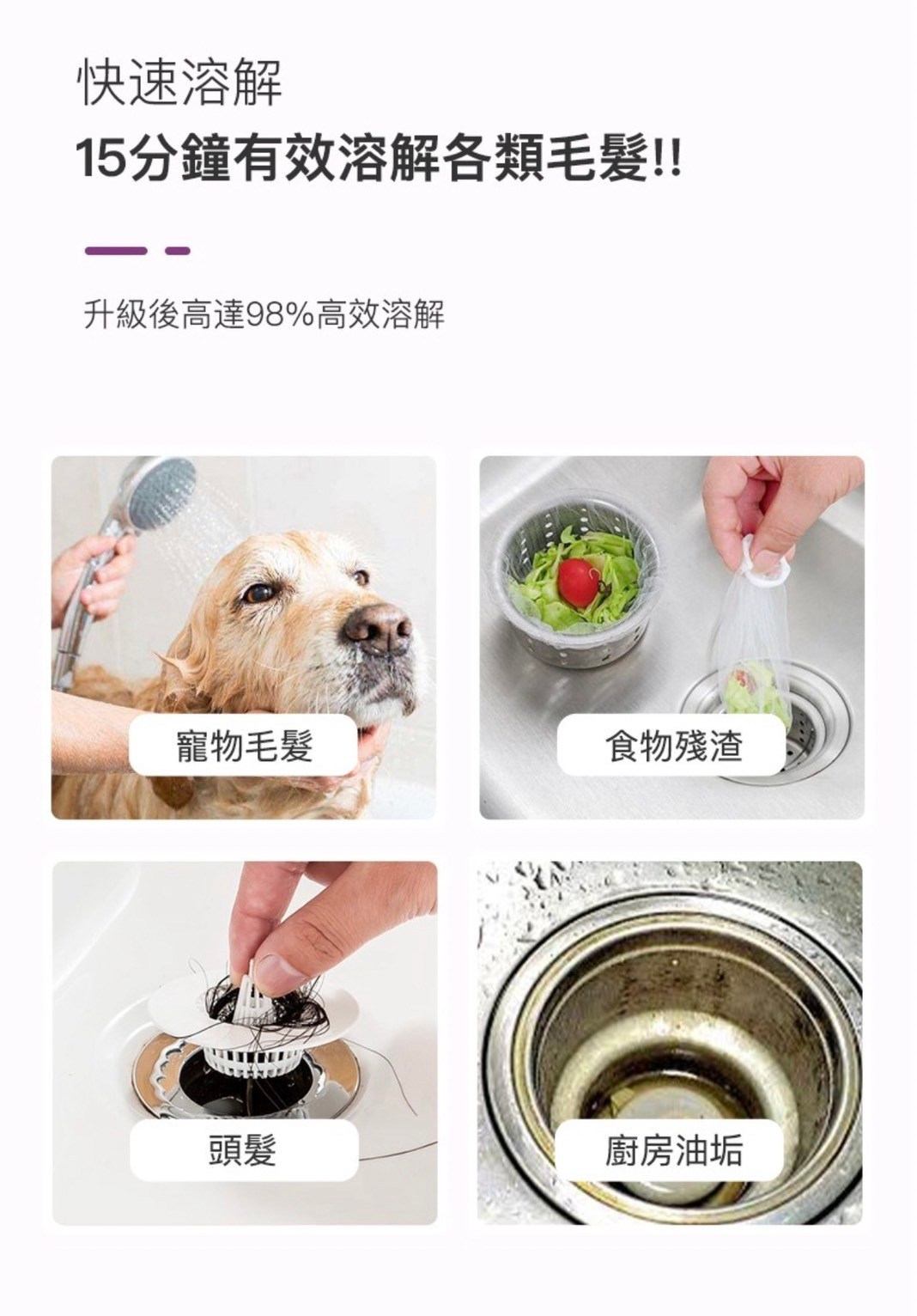 快速溶解
15分鐘有效溶解各類毛髮!!

升級後高達98%高效溶解

寵物毛髮

食物殘渣

頭髮

廚房油垢