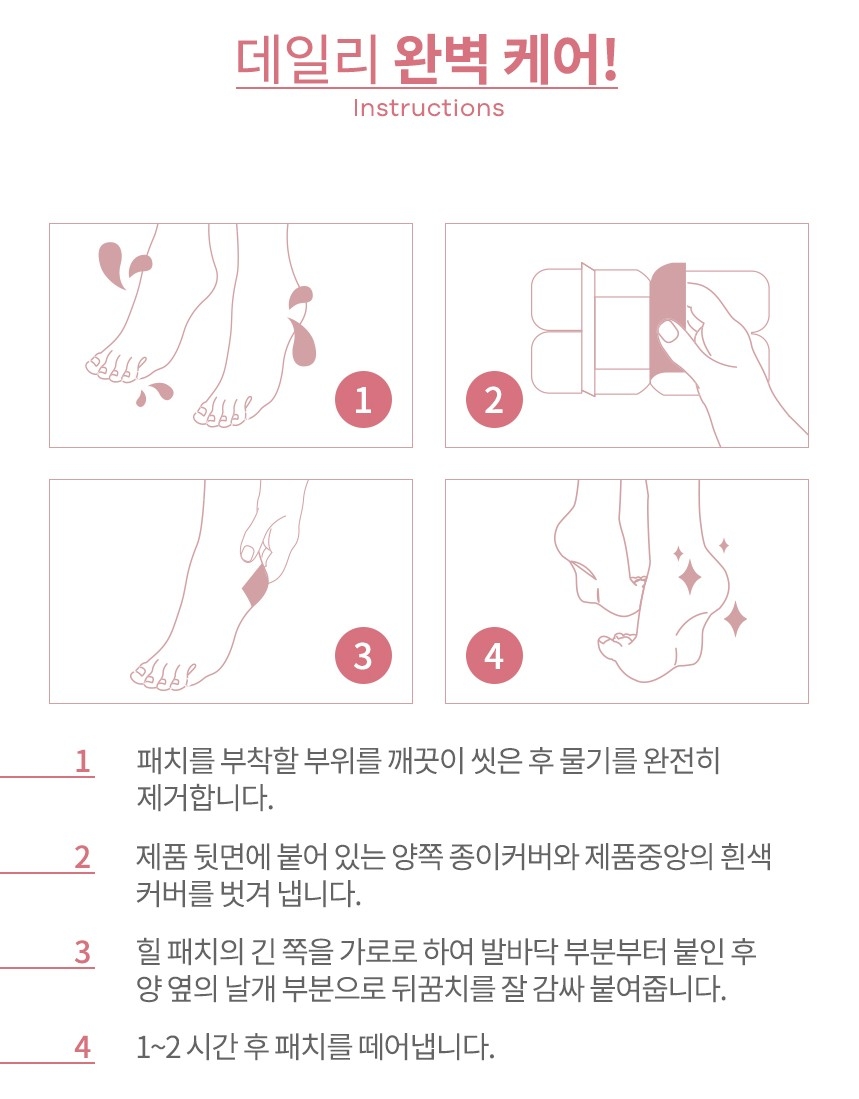 데일리 완벽 케어!
Instructions

1

2

3

4

1 패치를 부착할 부위를 깨끗이 씻은 후 물기를 완전히 제거합니다.

2 제품 뒷면에 붙어 있는 양쪽 종이커버와 제품중앙의 흰색 커버를 벗겨 냅니다.

3 힐 패치의 긴 쪽을 가로로 하여 발바닥 부분부터 붙인 후 양 옆의 날개 부분으로 뒤꿈치를 잘 감싸 붙여줍니다.

4 1~2 시간 후 패치를 떼어냅니다.