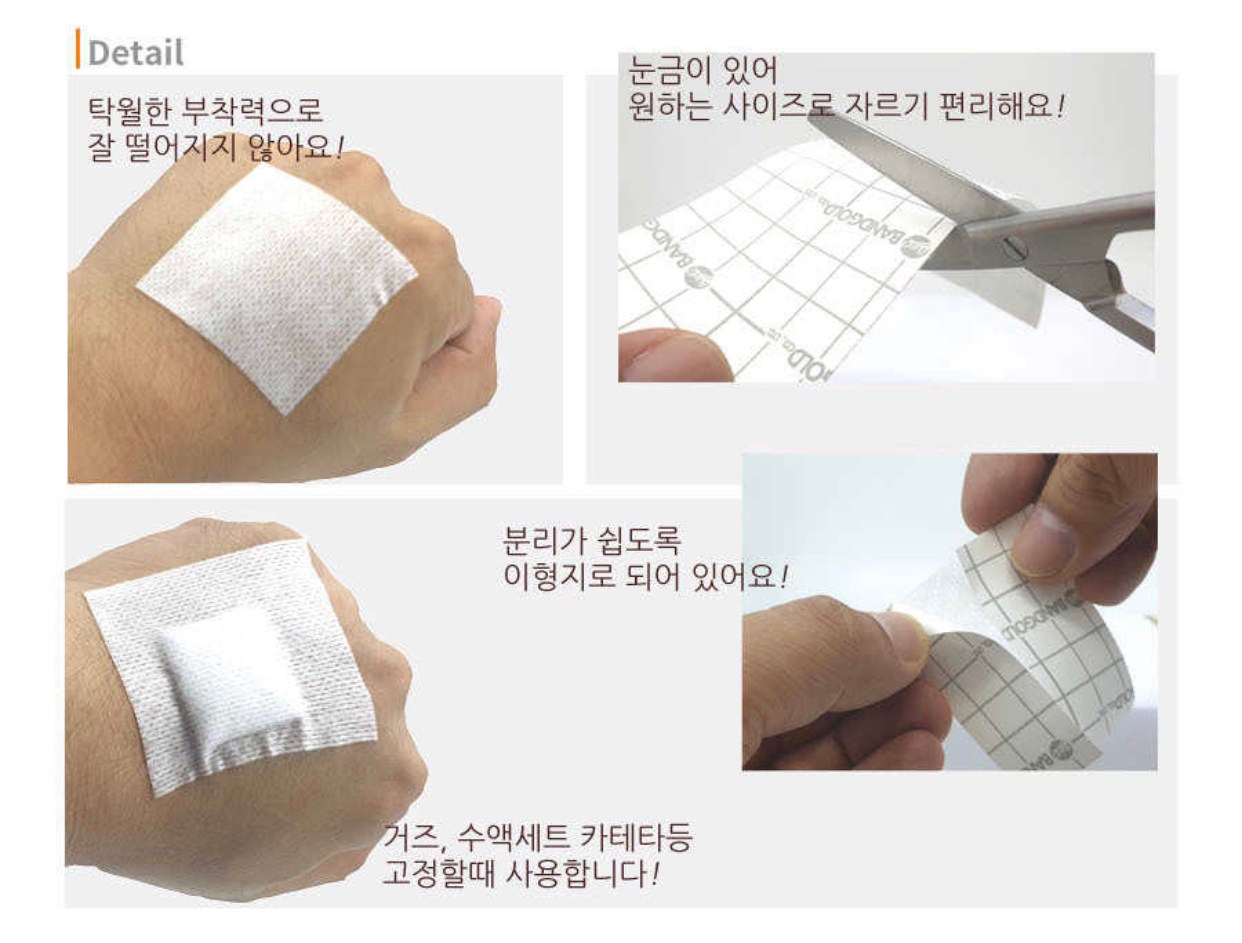 Detail

탁월한 부착력으로
잘 떨어지지 않아요!

눈금이 있어
원하는 사이즈로 자르기 편리해요!

BANDGOLD

분리가 쉽도록
이형지로 되어 있어요!

BANDGOLD

거즈, 수액세트 카테타등
고정할때 사용합니다!