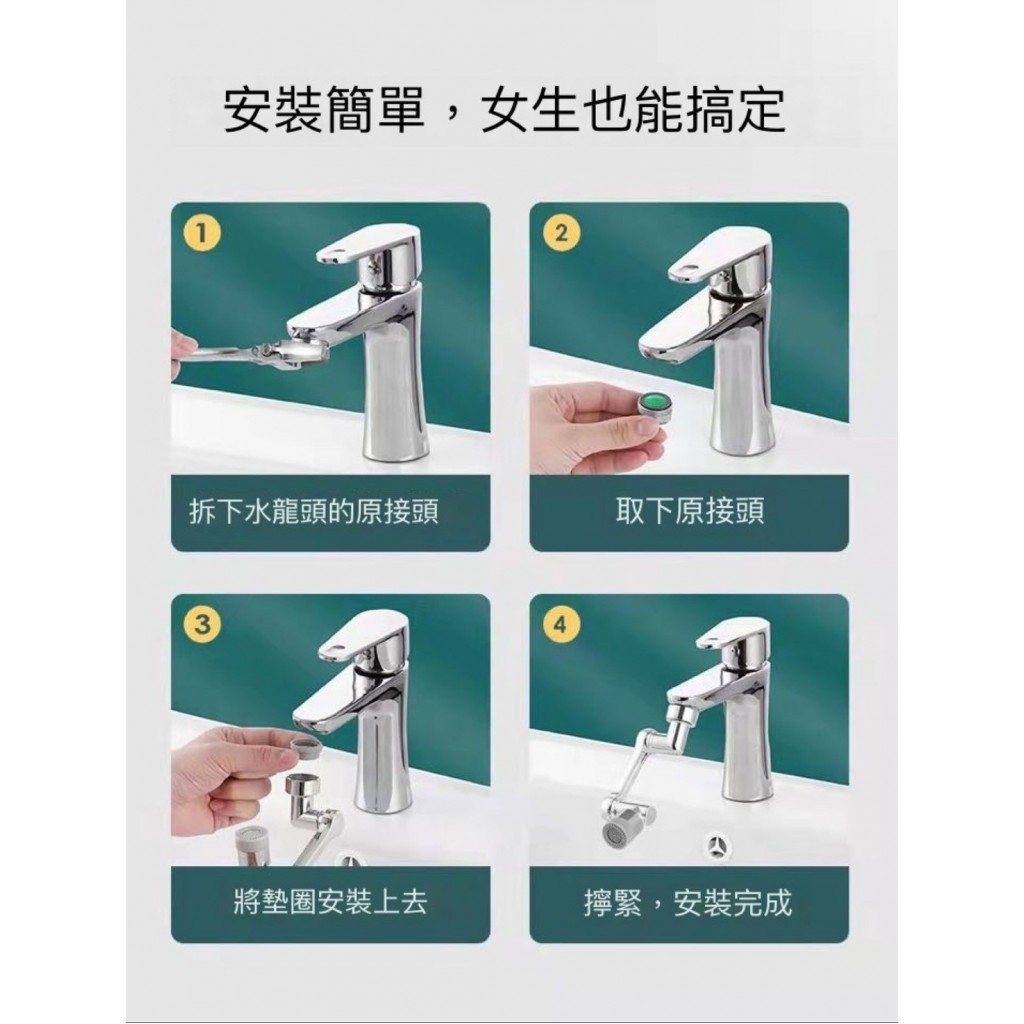 安裝簡單，女生也能搞定

1

拆下水龍頭的原接頭

2

取下原接頭

3

將墊圈安裝上去

4

擰緊，安裝完成