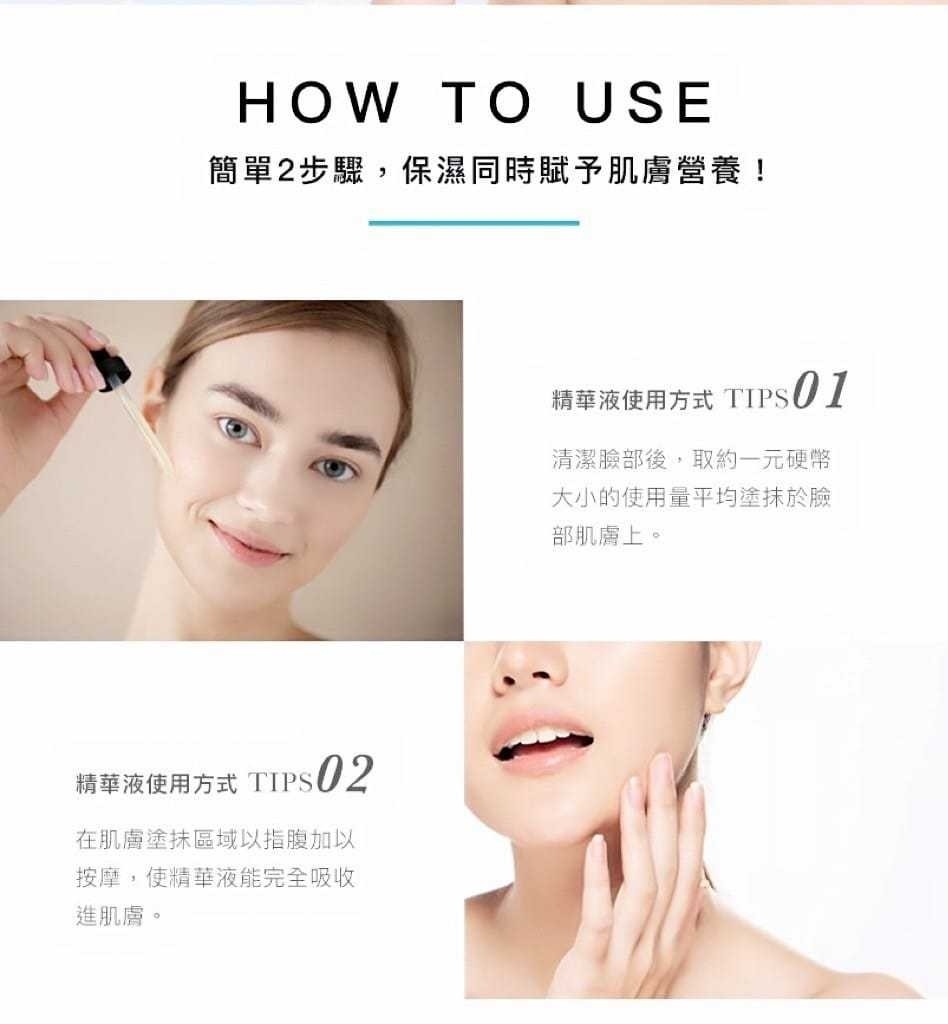 HOW TO USE

簡單2步驟，保濕同時賦予肌膚營養！

精華液使用方式 TIPS01

清潔臉部後，取約一元硬幣大小的使用量平均塗抹於臉部肌膚上。

精華液使用方式 TIPS02

在肌膚塗抹區域以指腹加以按摩，使精華液能完全吸收進肌膚。