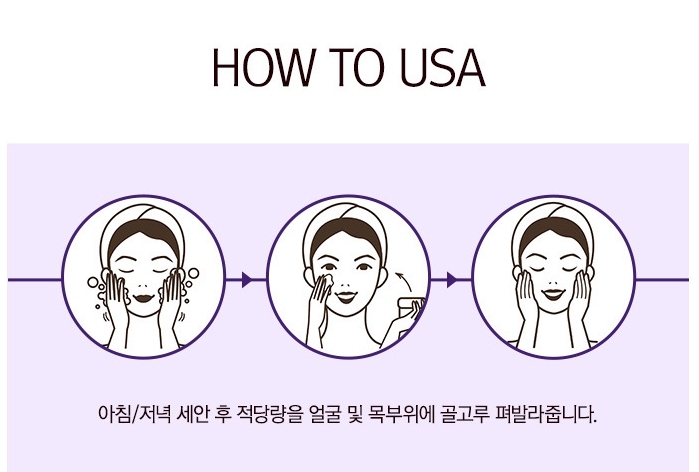 HOW TO USA

아침/저녁 세안 후 적당량을 얼굴 및 목부위에 골고루 펴발라줍니다.