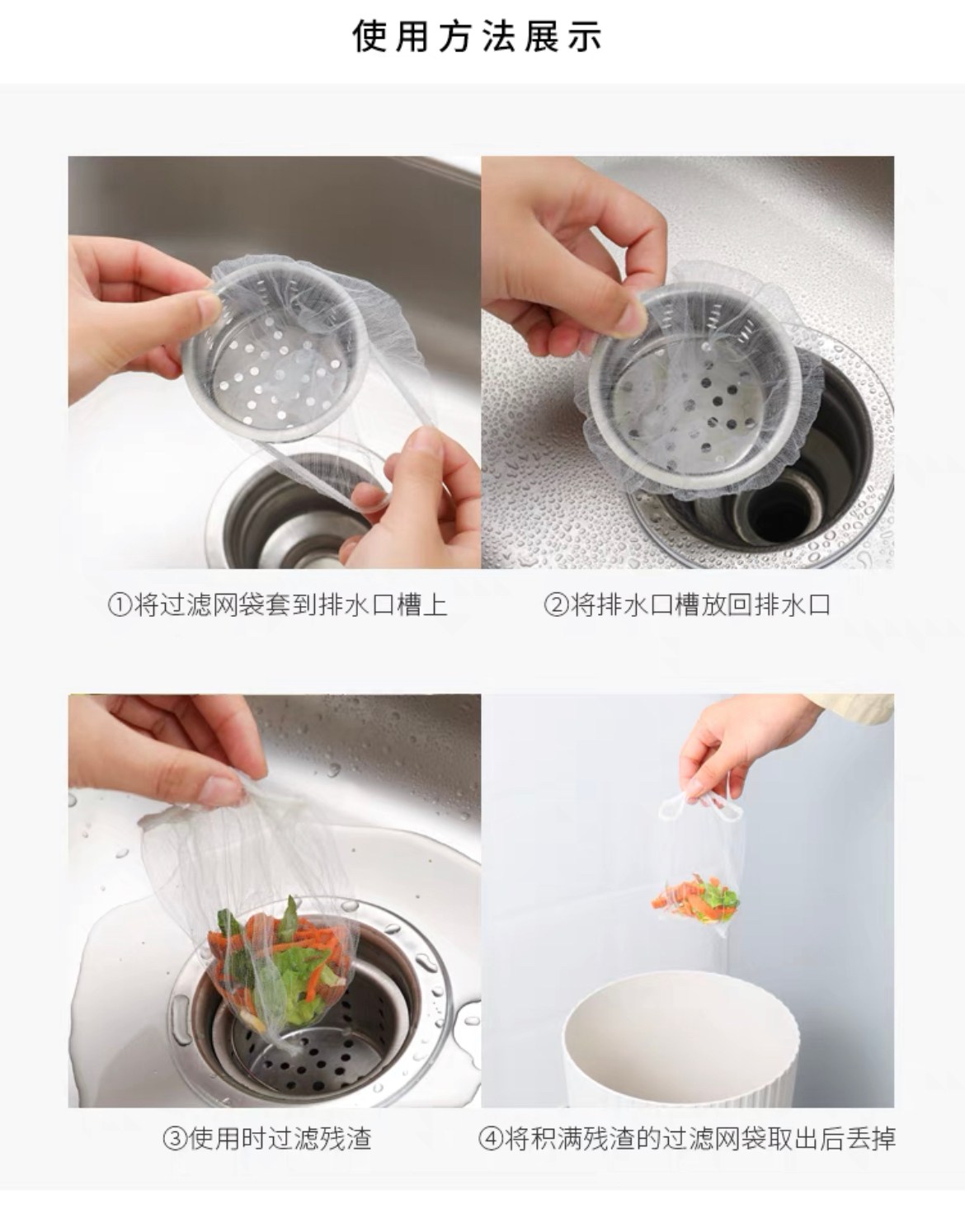 使用方法展示

①将过滤网袋套到排水口槽上

②将排水口槽放回排水口

③使用时过滤残渣

④将积满残渣的过滤网袋取出后丢掉