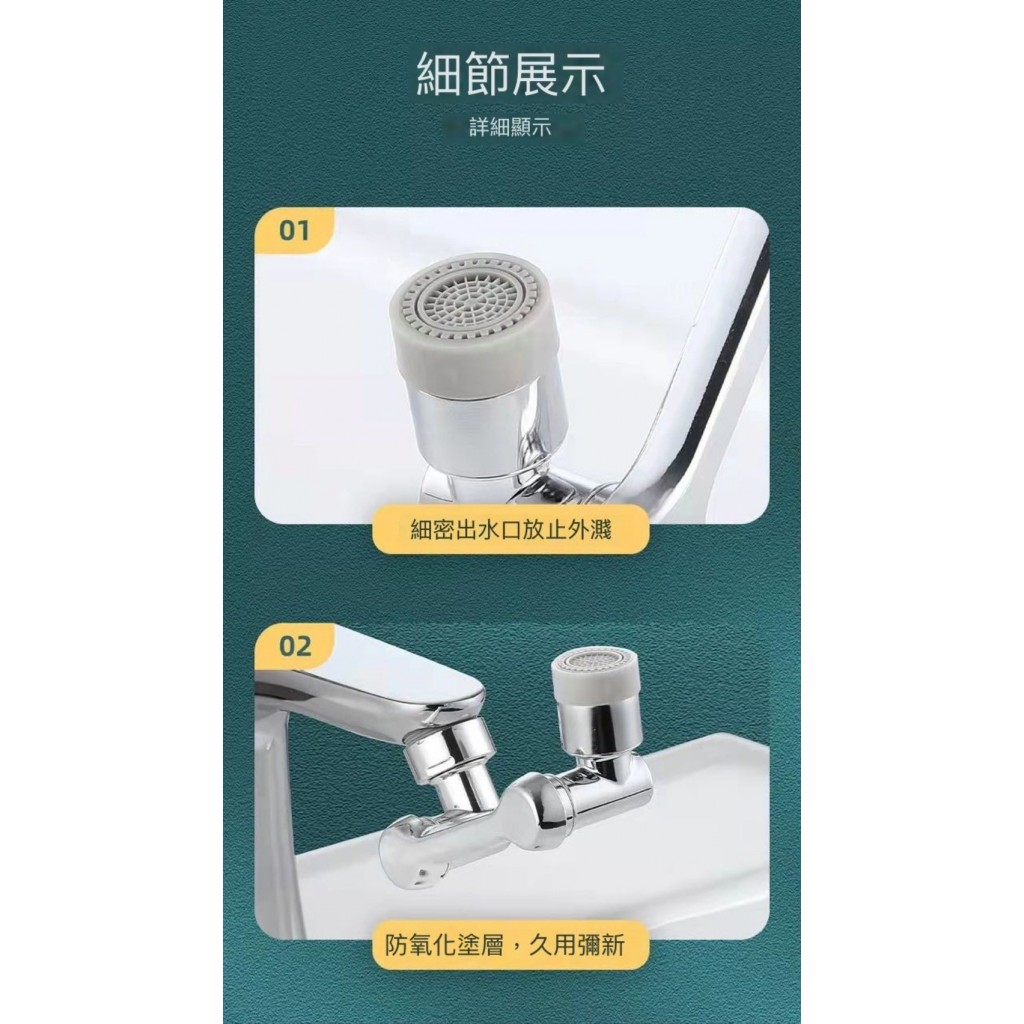 細節展示
詳細顯示

01

細密出水口放止外濺

02

防氧化塗層，久用彌新