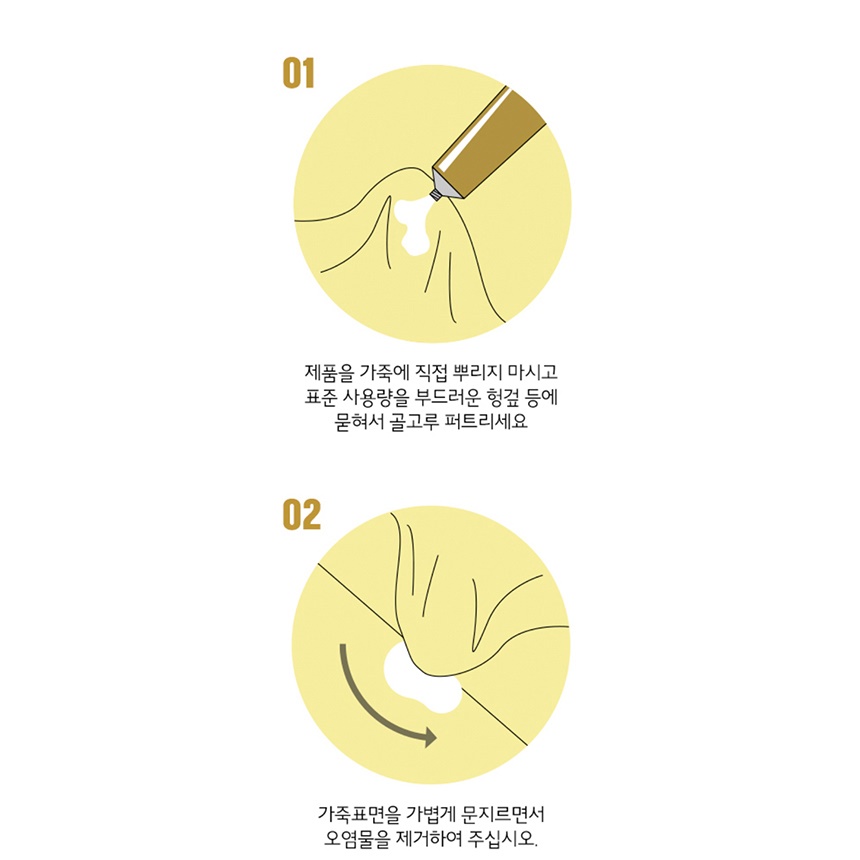 01

제품을 가죽에 직접 뿌리지 마시고
표준 사용량을 부드러운 헝겊 등에
묻혀서 골고루 퍼트리세요

02

가죽표면을 가볍게 문지르면서
오염물을 제거하여 주십시오.