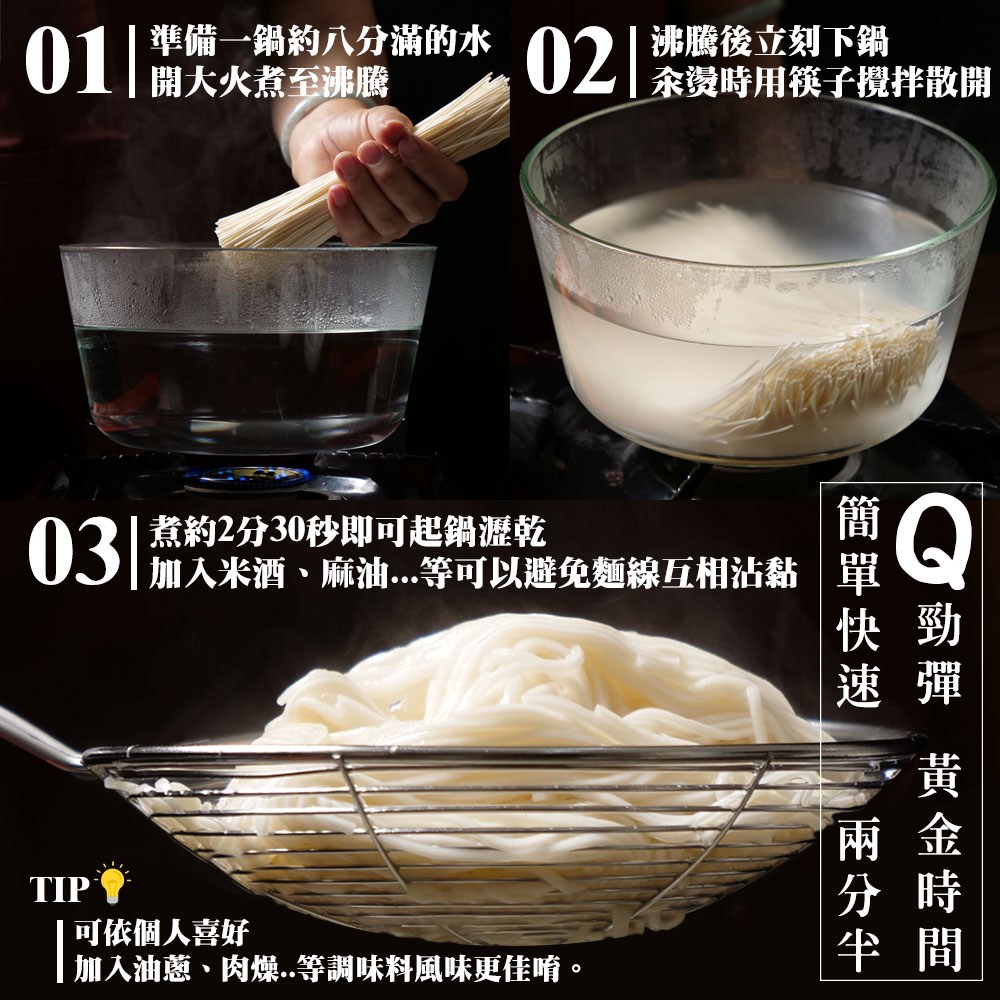 01 準備一鍋約八分滿的水
開大火煮至沸騰

02 沸騰後立刻下鍋
汆燙時用筷子攪拌散開

03 煮約2分30秒即可起鍋瀝乾
加入米酒、麻油...等可以避免麵線互相沾黏

Q勁彈 黃金時間

簡單快速 兩分半

TIP
可依個人喜好
加入油蔥、肉燥..等調味料風味更佳唷。