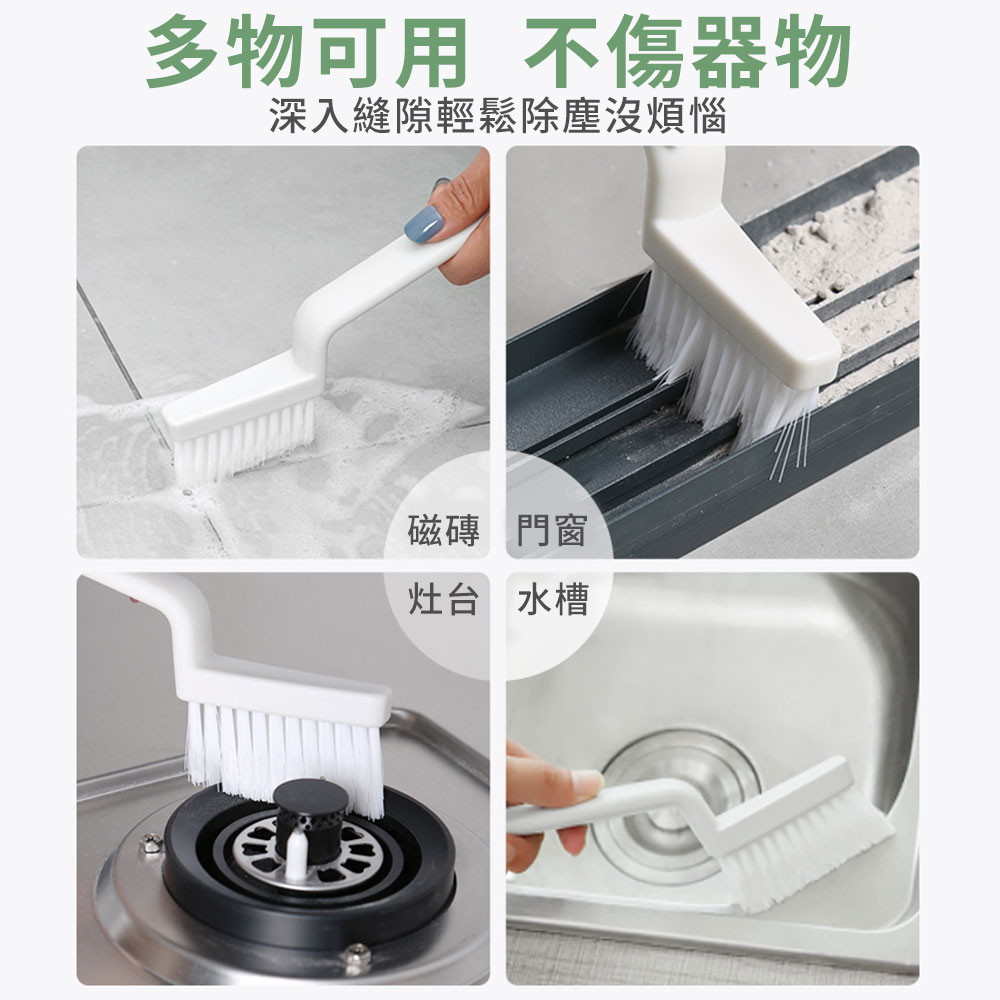 多物可用 不傷器物
深入縫隙輕鬆除塵沒煩惱

磁磚 門窗
灶台 水槽